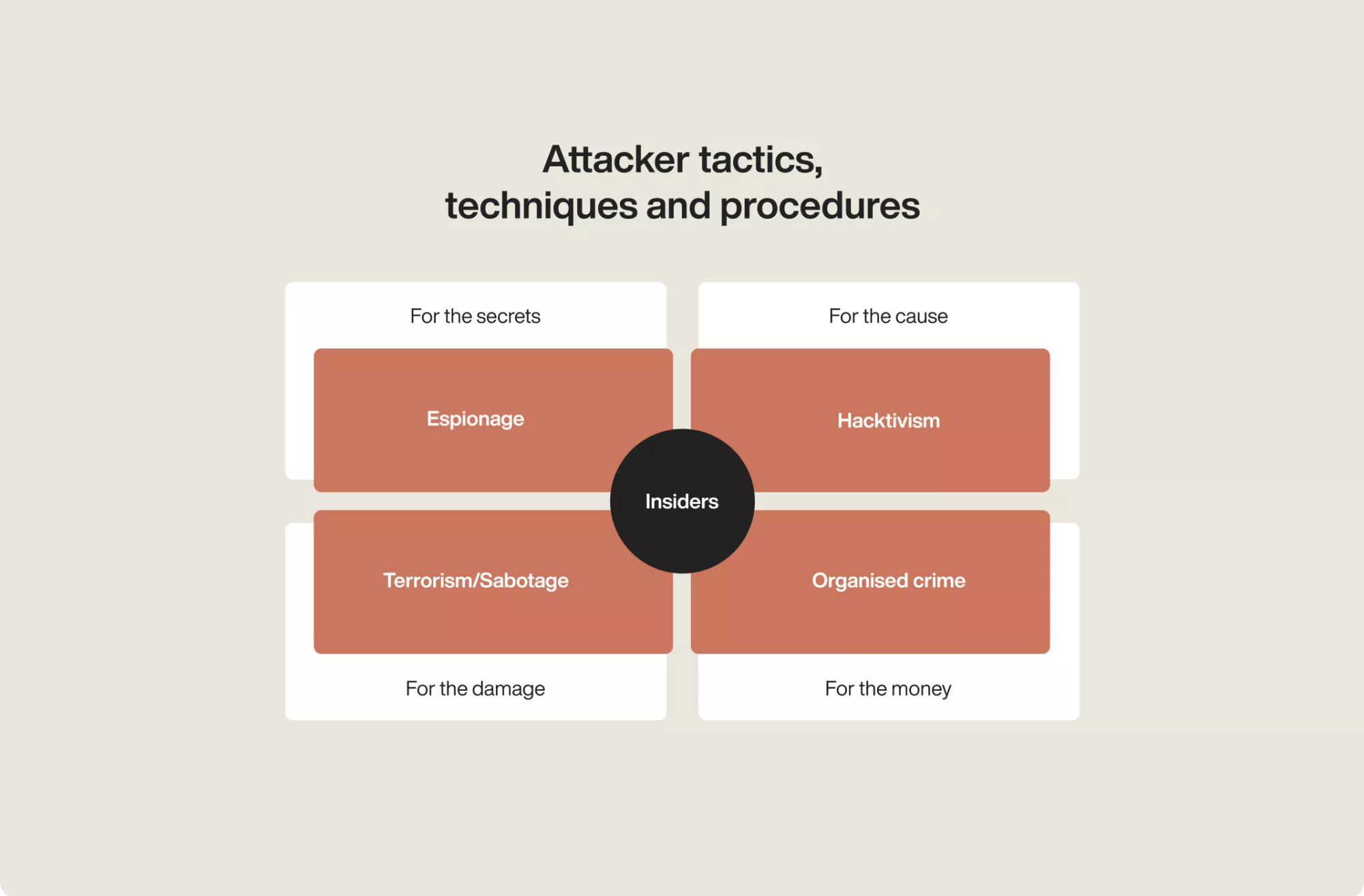 Attacker tactics,
techniques and procedures

For the secrets

Espionage

For the cause

Hacktivism

Insiders

Terrorism/Sabotage

For the damage

Organised crime

For the money